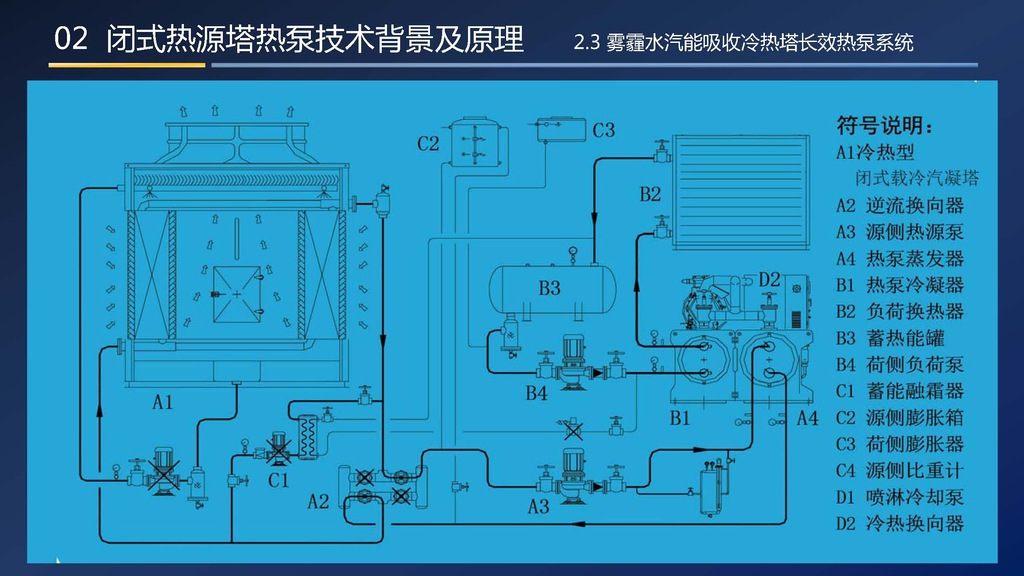 02 闭式热源塔热泵技术背景及原理

2.3 雾霾水汽能吸收冷热塔长效热泵系统

C2
C3
B2
B3
D2
A1
B4
B1
A4
C1
A2
A3

符号说明：
A1冷热型 闭式载冷汽凝塔
A2 逆流换向器
A3 源侧热源泵
A4 热泵蒸发器
B1 热泵冷凝器
B2 负荷换热器
B3 蓄热能罐
B4 荷侧负荷泵
C1 蓄能融霜器
C2 源侧膨胀箱
C3 荷侧膨胀器
C4 源侧比重计
D1 喷淋冷却泵
D2 冷热换向器